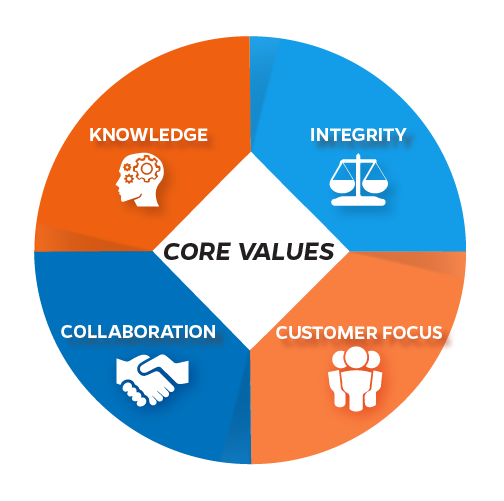 KNOWLEDGE

INTEGRITY

CORE VALUES

COLLABORATION

CUSTOMER FOCUS